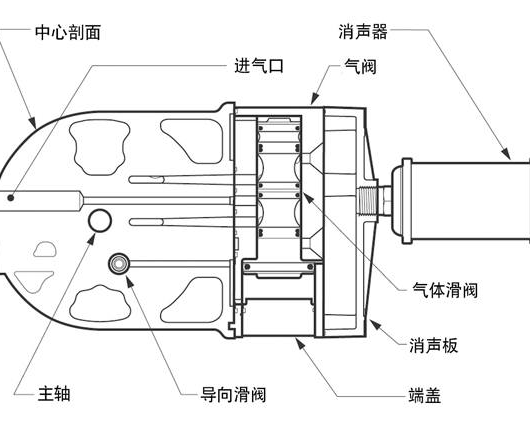 中心剖面

消声器

进气口

气阀

气体滑阀

消声板

主轴

导向滑阀

端盖